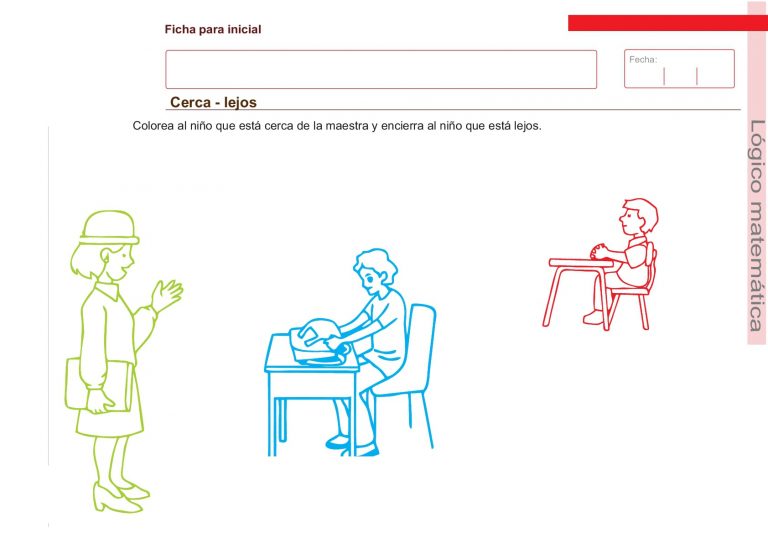 Ficha para inicial

Fecha:

Cerca - lejos

Colorea al niño que está cerca de la maestra y encierra al niño que está lejos.

Lógico matemática